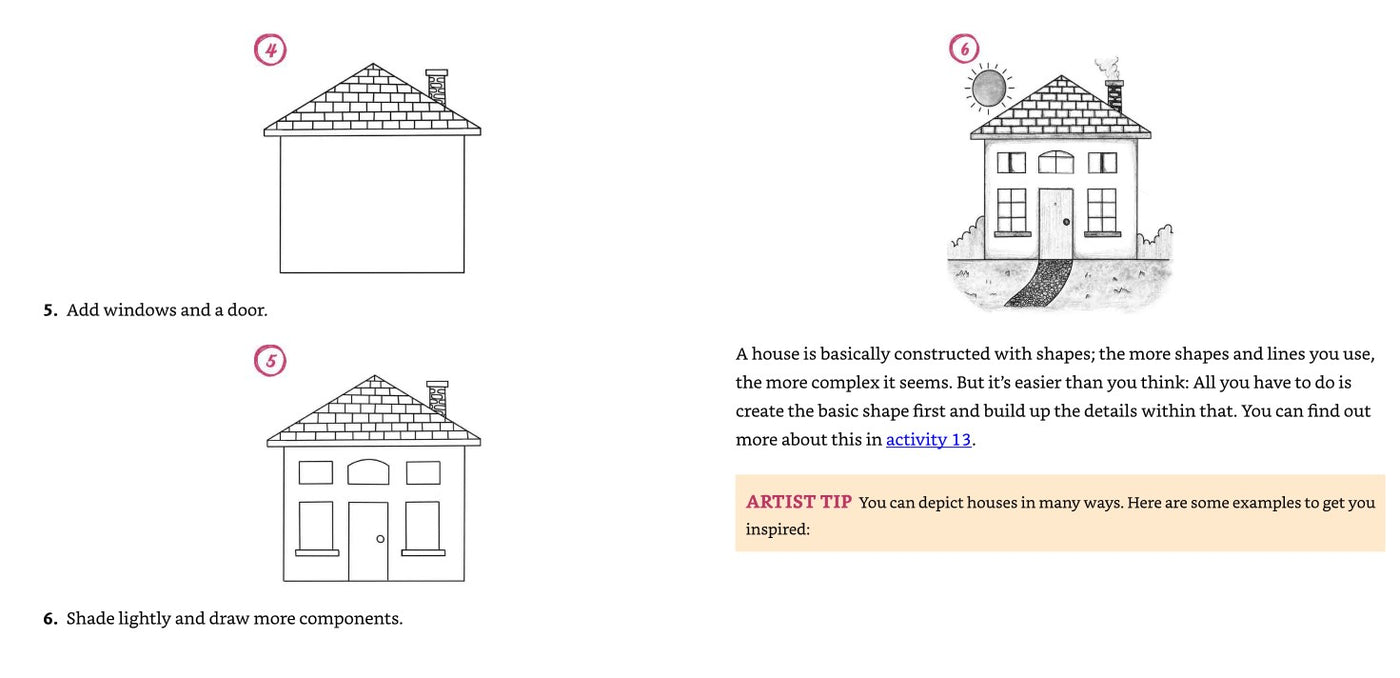 4

5. Add windows and a door.

5

6. Shade lightly and draw more components.

6

A house is basically constructed with shapes; the more shapes and lines you use, the more complex it seems. But it's easier than you think: All you have to do is create the basic shape first and build up the details within that. You can find out more about this in activity 13.

ARTIST TIP You can depict houses in many ways. Here are some examples to get you inspired: