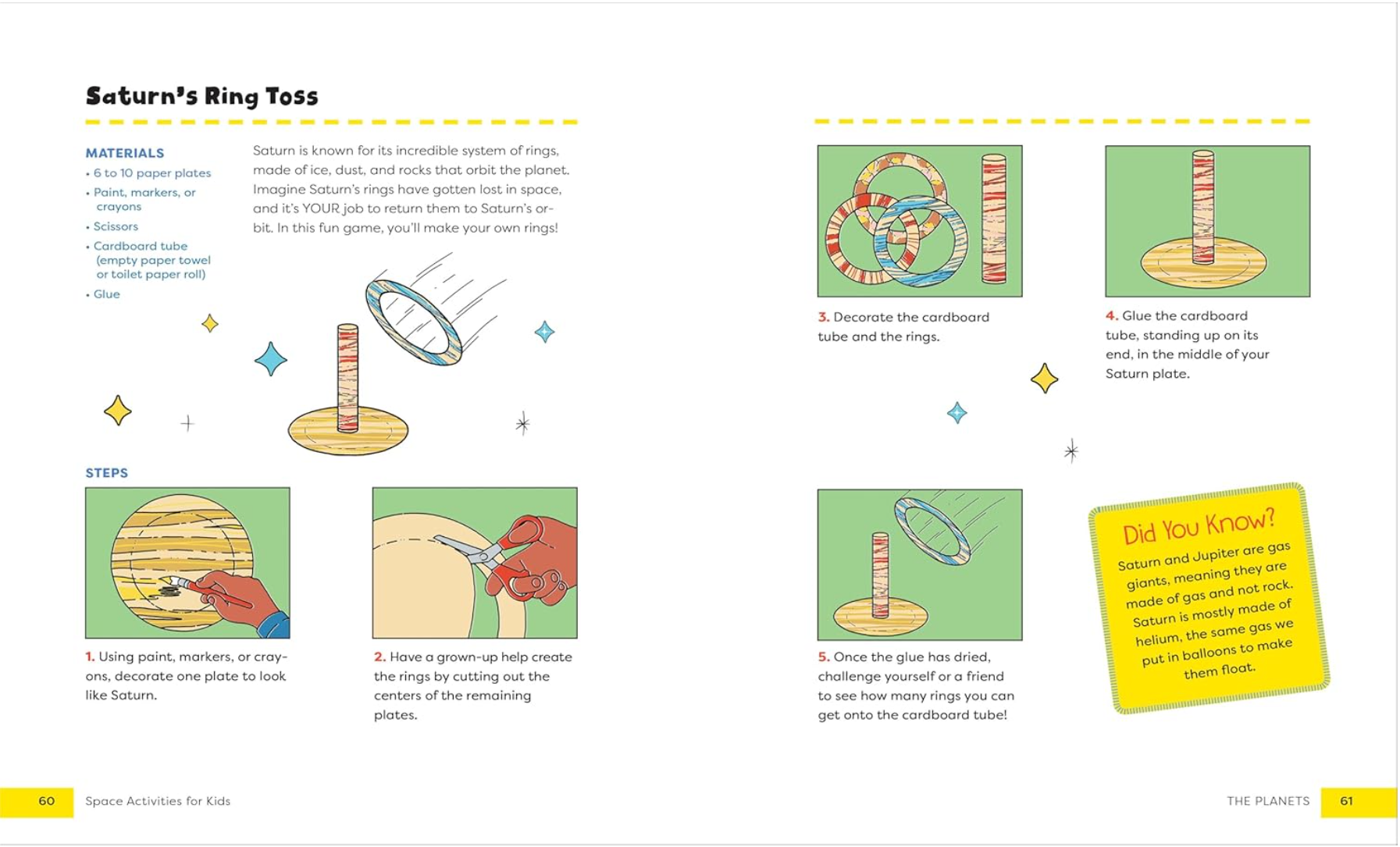 Saturn's Ring Toss

MATERIALS
• 6 to 10 paper plates
• Paint, markers, or crayons
• Scissors
• Cardboard tube (empty paper towel or toilet paper roll)
• Glue

Saturn is known for its incredible system of rings, made of ice, dust, and rocks that orbit the planet. Imagine Saturn's rings have gotten lost in space, and it's YOUR job to return them to Saturn's orbit. In this fun game, you'll make your own rings!

STEPS

1. Using paint, markers, or crayons, decorate one plate to look like Saturn.

2. Have a grown-up help create the rings by cutting out the centers of the remaining plates.

3. Decorate the cardboard tube and the rings.

4. Glue the cardboard tube, standing up on its end, in the middle of your Saturn plate.

5. Once the glue has dried, challenge yourself or a friend to see how many rings you can get onto the cardboard tube!

Did You Know?
Saturn and Jupiter are gas giants, meaning they are made of gas and not rock. Saturn is mostly made of helium, the same gas we put in balloons to make them float.

60 Space Activities for Kids

THE PLANETS 61