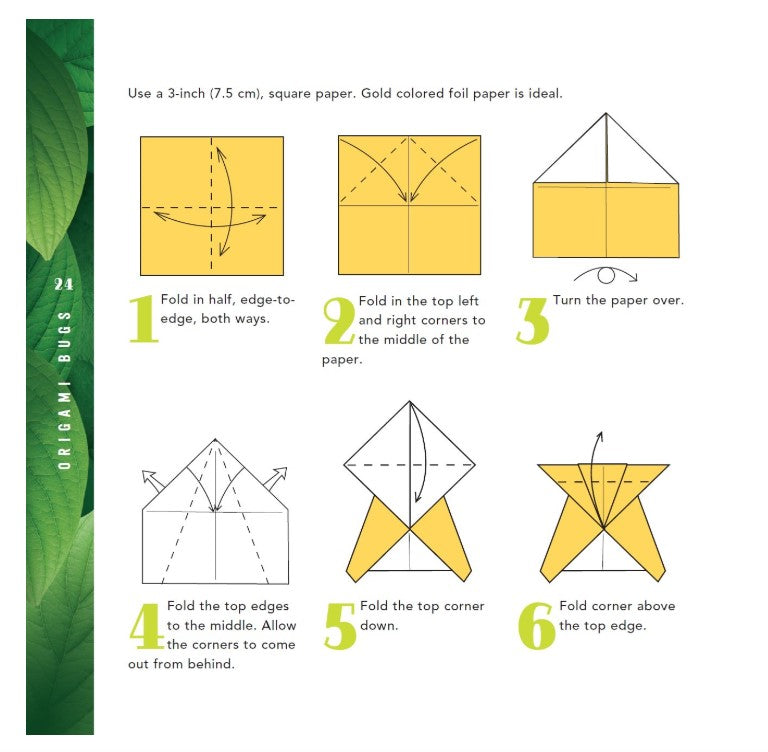 24
ORIGAMI BUGS

Use a 3-inch (7.5 cm), square paper. Gold colored foil paper is ideal.

1 Fold in half, edge-to-edge, both ways.

2 Fold in the top left and right corners to the middle of the paper.

3 Turn the paper over.

4 Fold the top edges to the middle. Allow the corners to come out from behind.

5 Fold the top corner down.

6 Fold corner above the top edge.