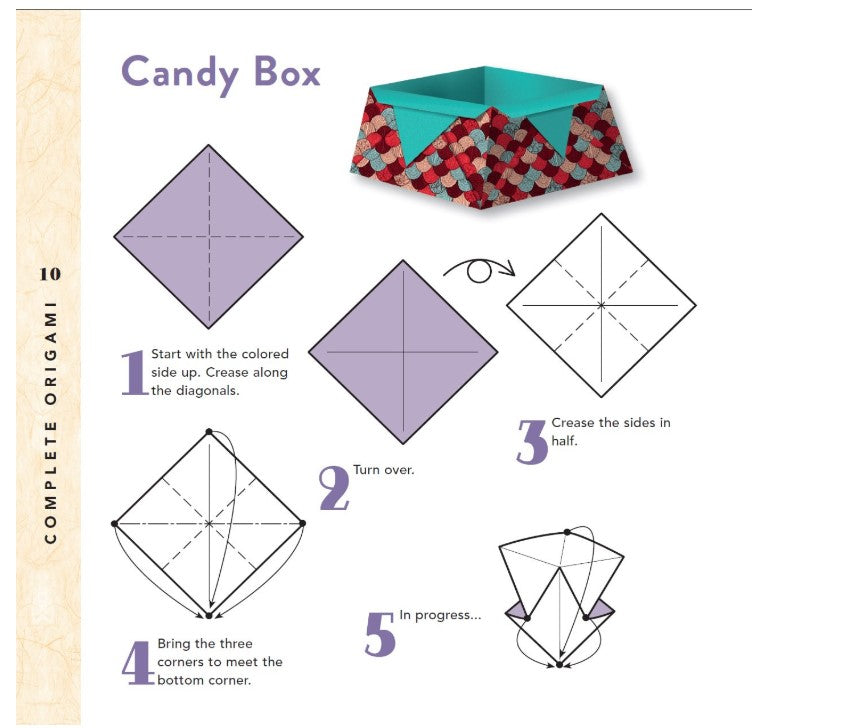 10
COMPLETE ORIGAMI

Candy Box

1 Start with the colored side up. Crease along the diagonals.

2 Turn over.

3 Crease the sides in half.

4 Bring the three corners to meet the bottom corner.

5 In progress...